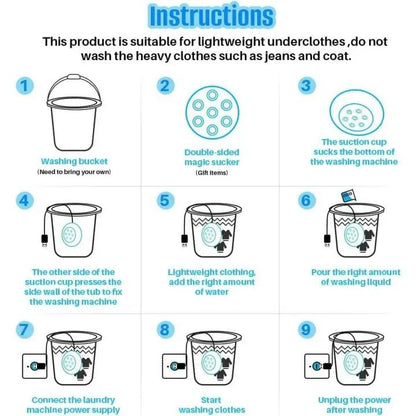 Instructions

This product is suitable for lightweight underclothes ,do not wash the heavy clothes such as jeans and coat.

1
Washing bucket
(Need to bring your own)

2
Double-sided magic sucker
(Gift items)

3
The suction cup sucks the bottom of the washing machine

4
The other side of the suction cup presses the side wall of the tub to fix the washing machine

5
Lightweight clothing, add the right amount of water

6
Pour the right amount of washing liquid

7
Connect the laundry machine power supply

8
Start washing clothes

9
Unplug the power after washing